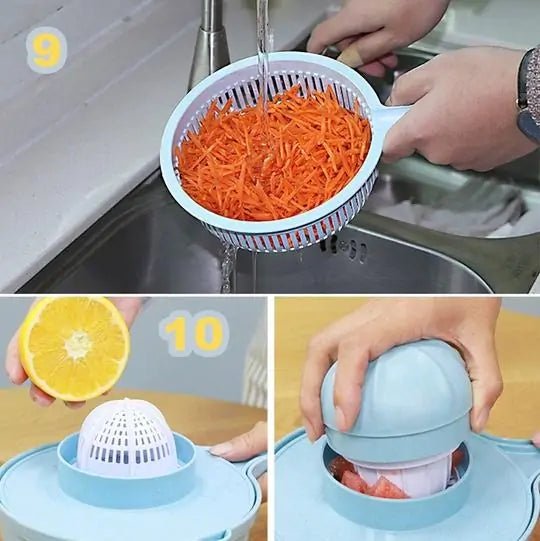 9

10