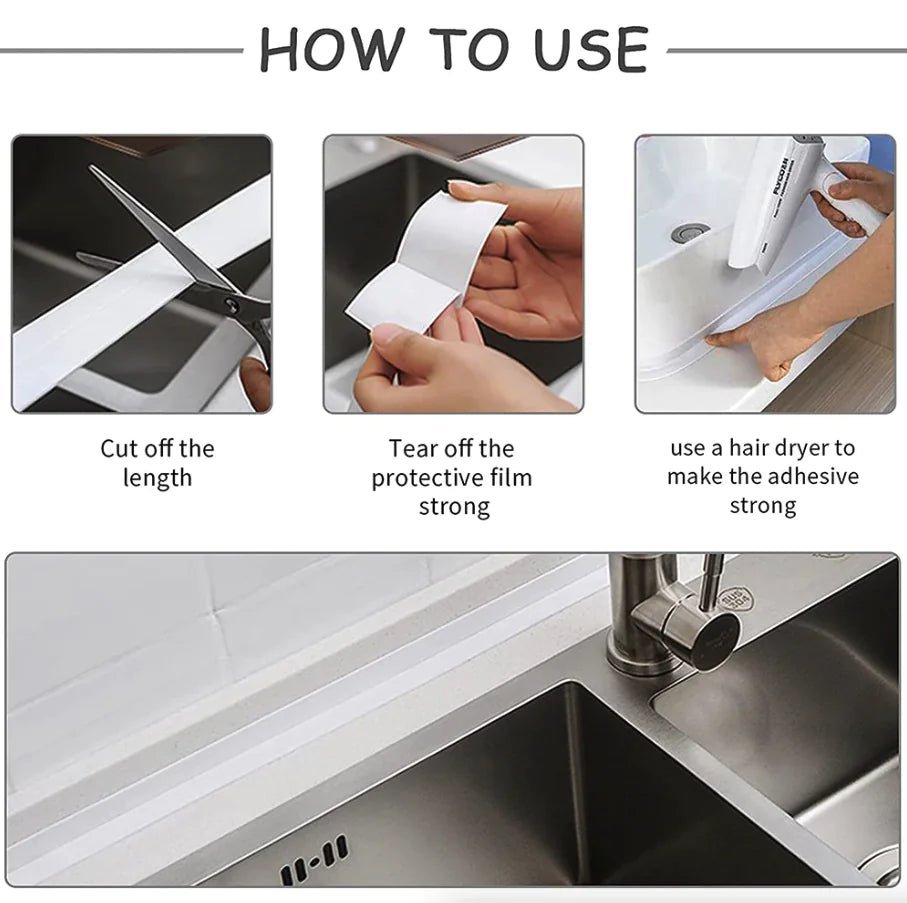 HOW TO USE

Cut off the length

Tear off the protective film strong

use a hair dryer to make the adhesive strong